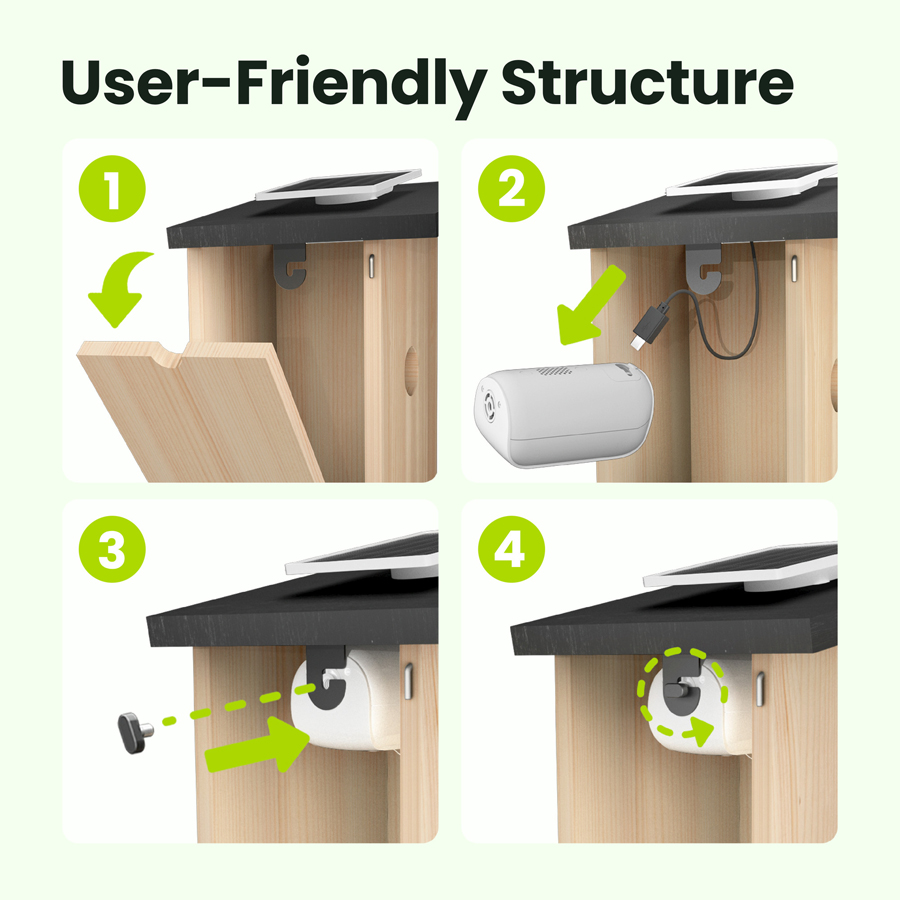 User-Friendly Structure

1

2

3

4